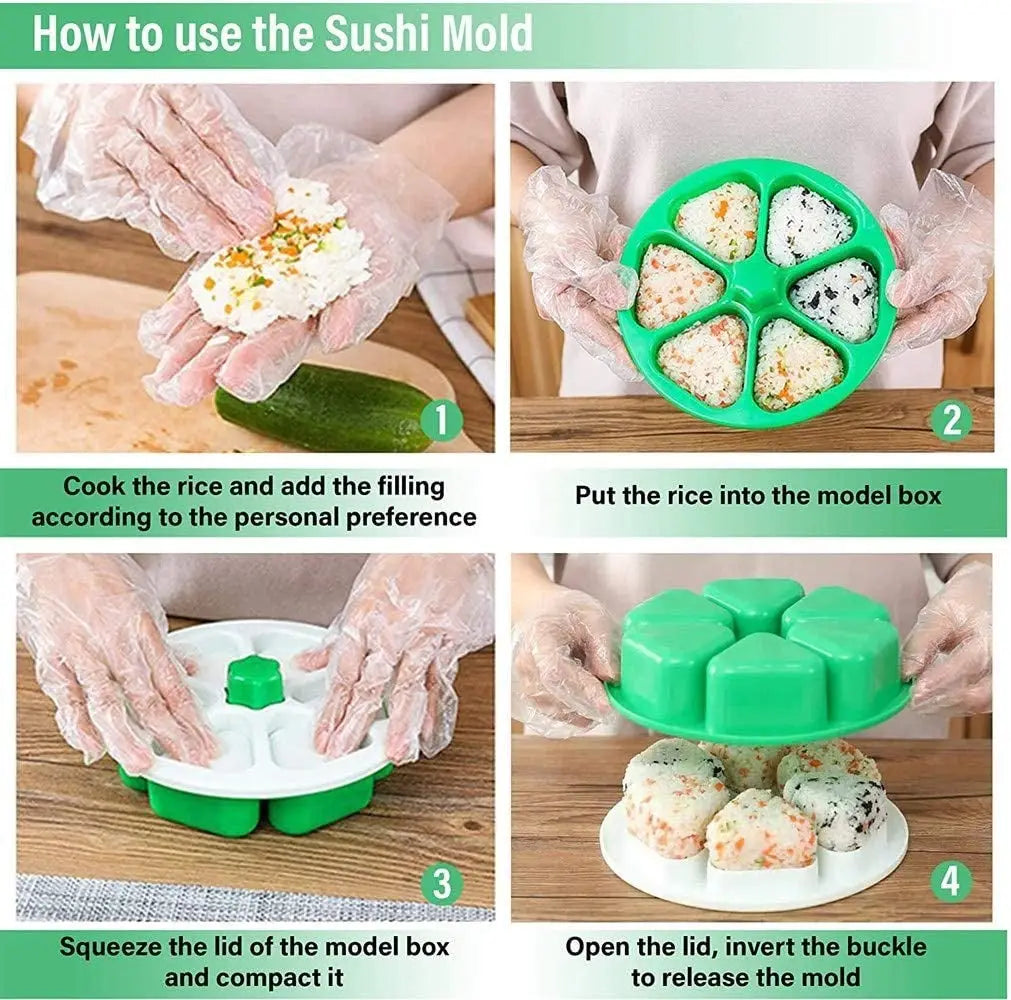 How to use the Sushi Mold

1

Cook the rice and add the filling according to the personal preference

2

Put the rice into the model box

3

Squeeze the lid of the model box and compact it

4

Open the lid, invert the buckle to release the mold