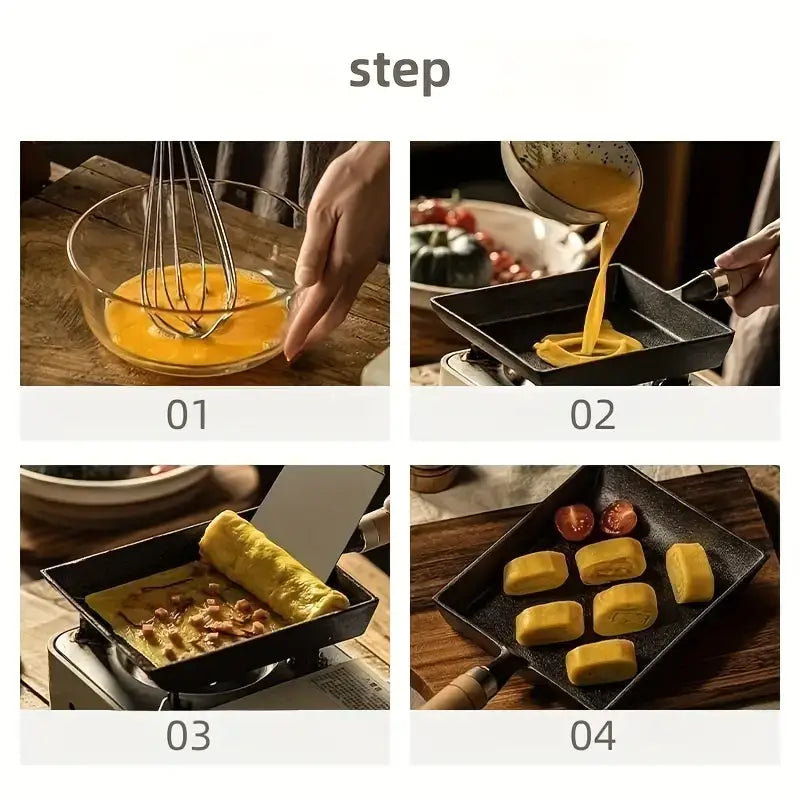 step

01

02

03

04