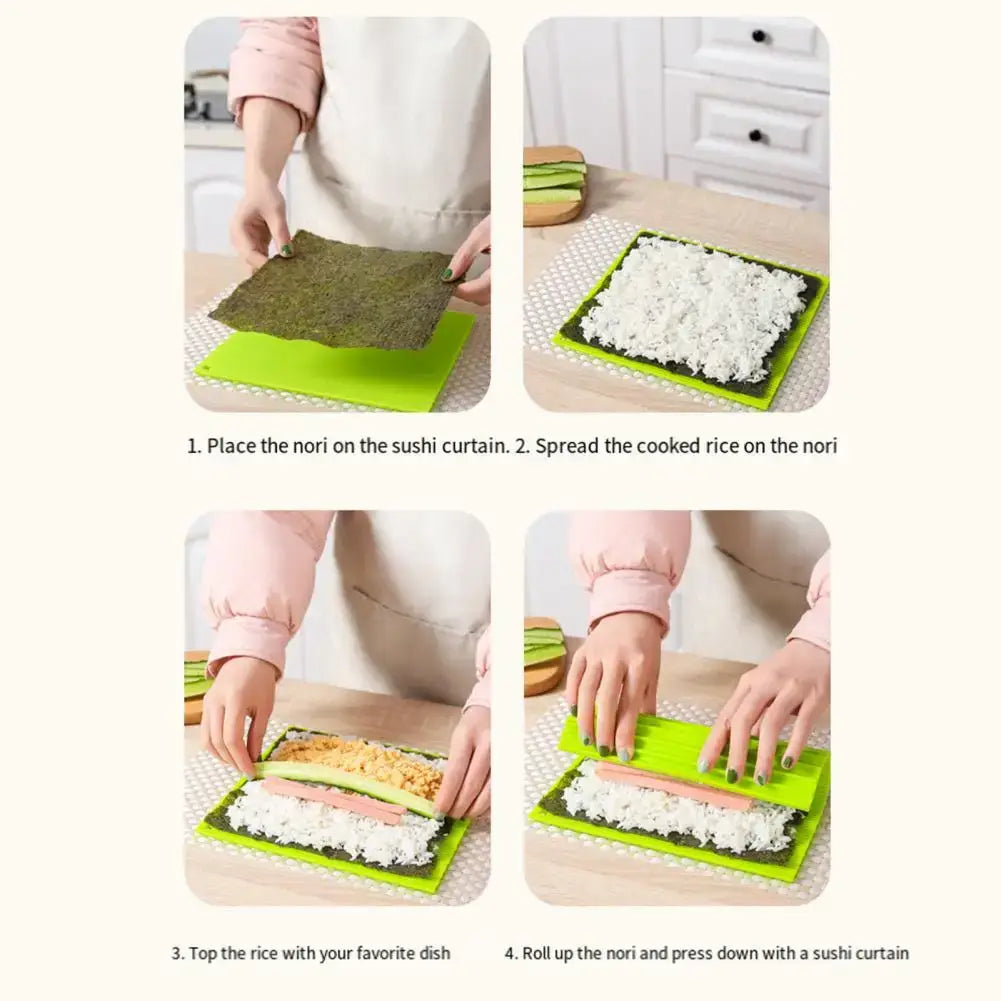 1. Place the nori on the sushi curtain. 2. Spread the cooked rice on the nori

3. Top the rice with your favorite dish

4. Roll up the nori and press down with a sushi curtain