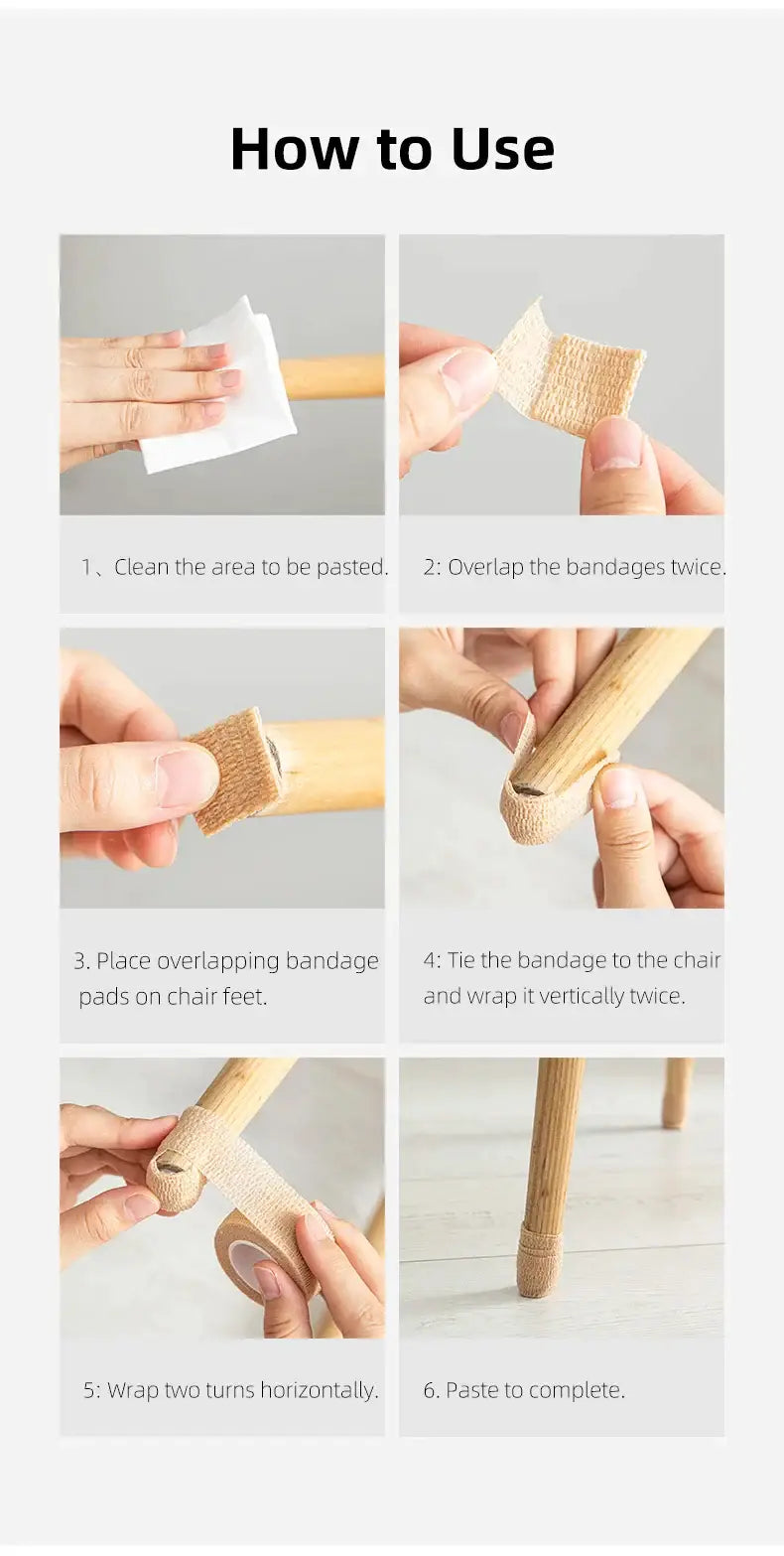 How to Use

1、Clean the area to be pasted.

2: Overlap the bandages twice.

3. Place overlapping bandage pads on chair feet.

4: Tie the bandage to the chair and wrap it vertically twice.

5: Wrap two turns horizontally.

6. Paste to complete.